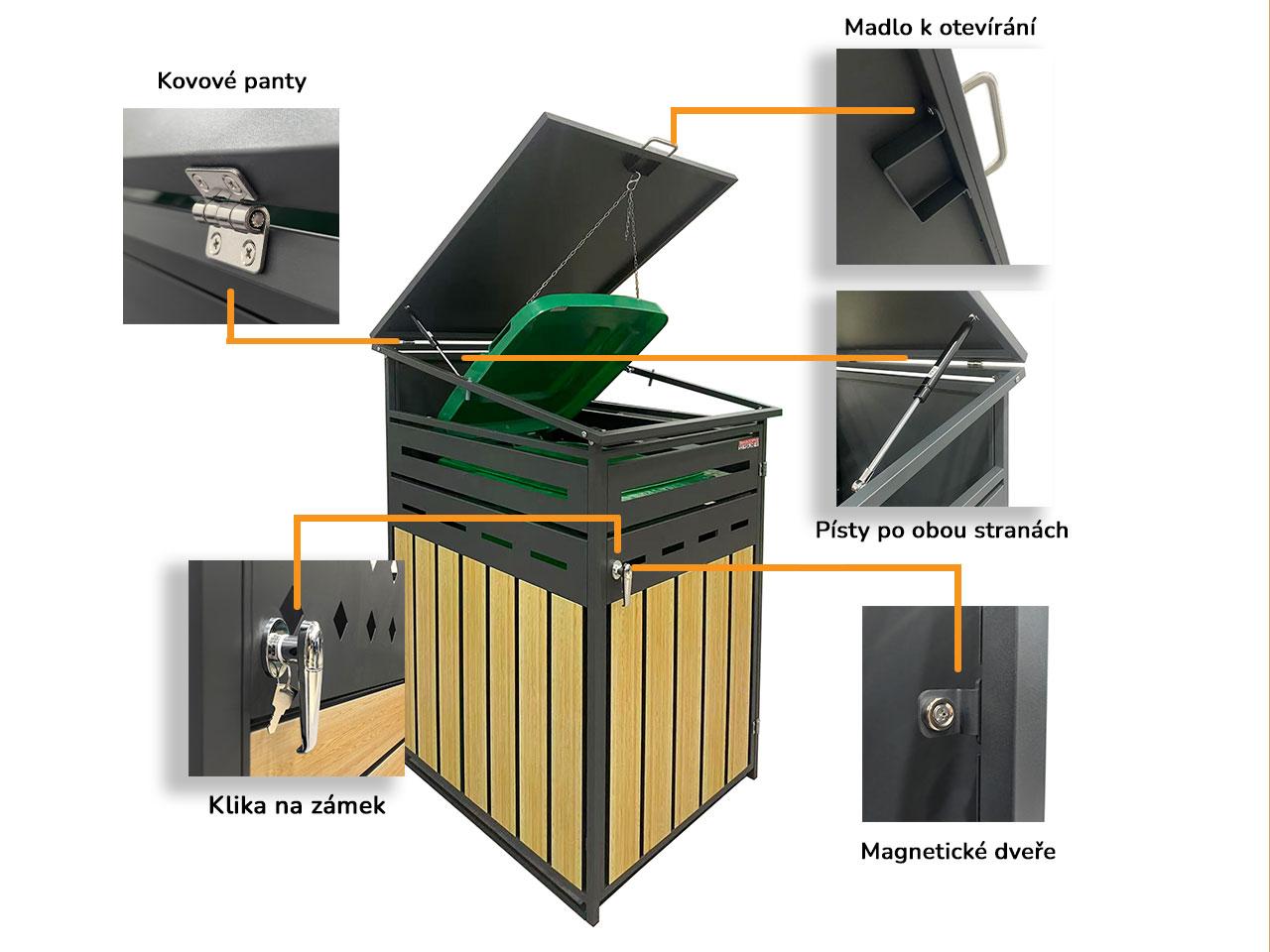 Kovové panty

Madlo k otevírání

Písty po obou stranách

Klika na zámek

Magnetické dveře