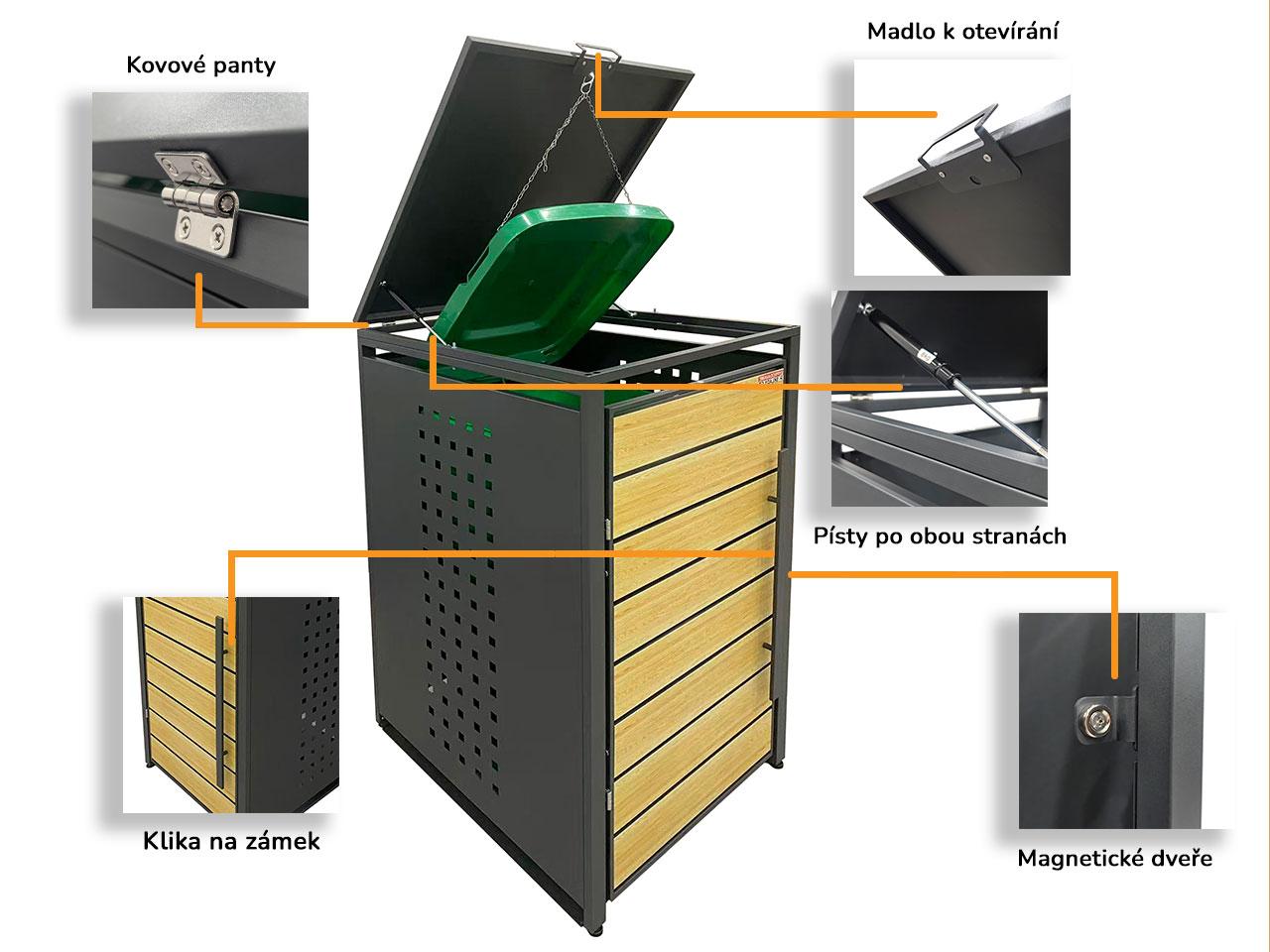 Kovové panty

Madlo k otevírání

Písty po obou stranách

Klika na zámek

Magnetické dveře