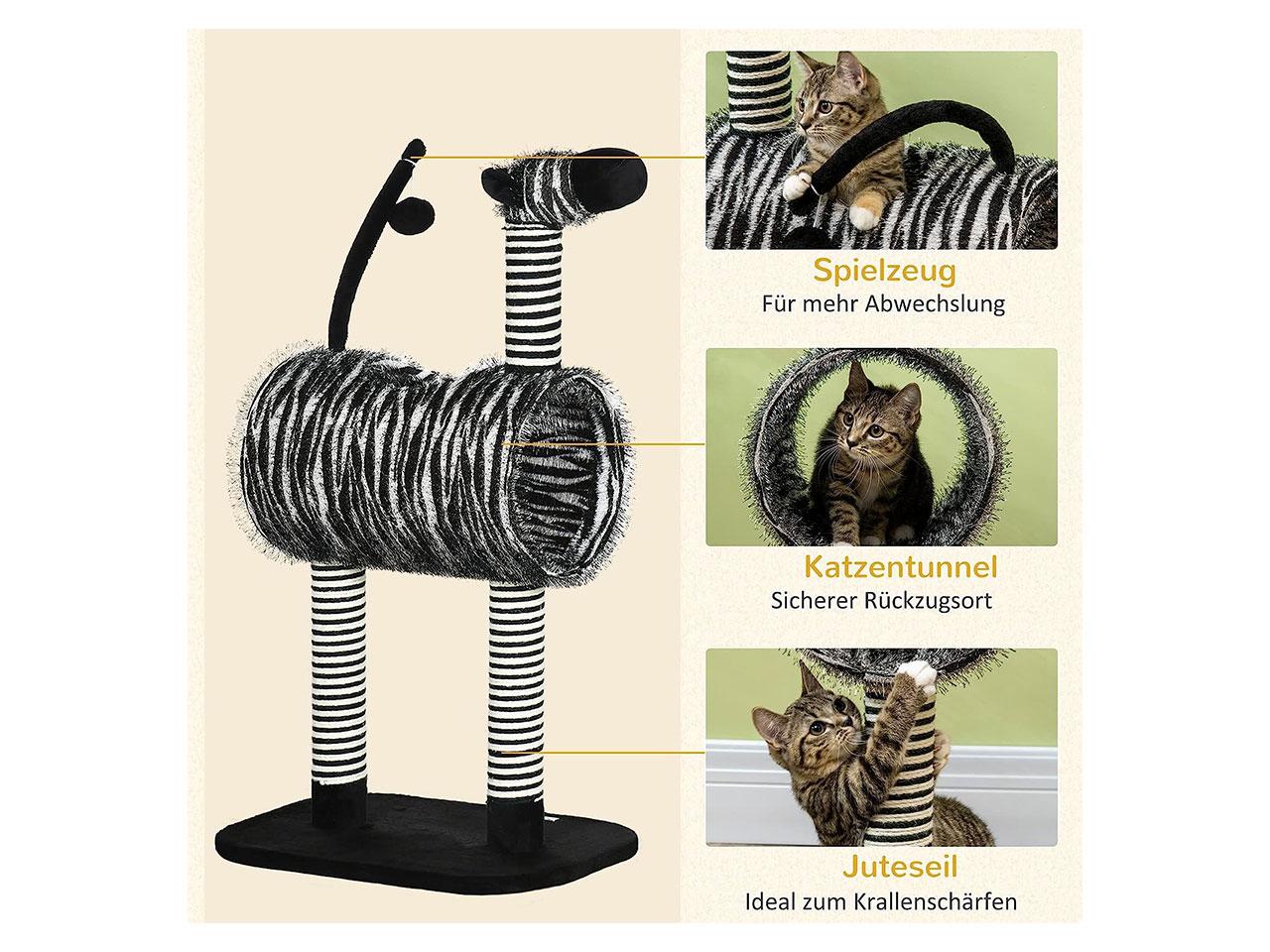 Spielzeug
Für mehr Abwechslung

Katzentunnel
Sicherer Rückzugsort

Juteseil
Ideal zum Krallenschärfen