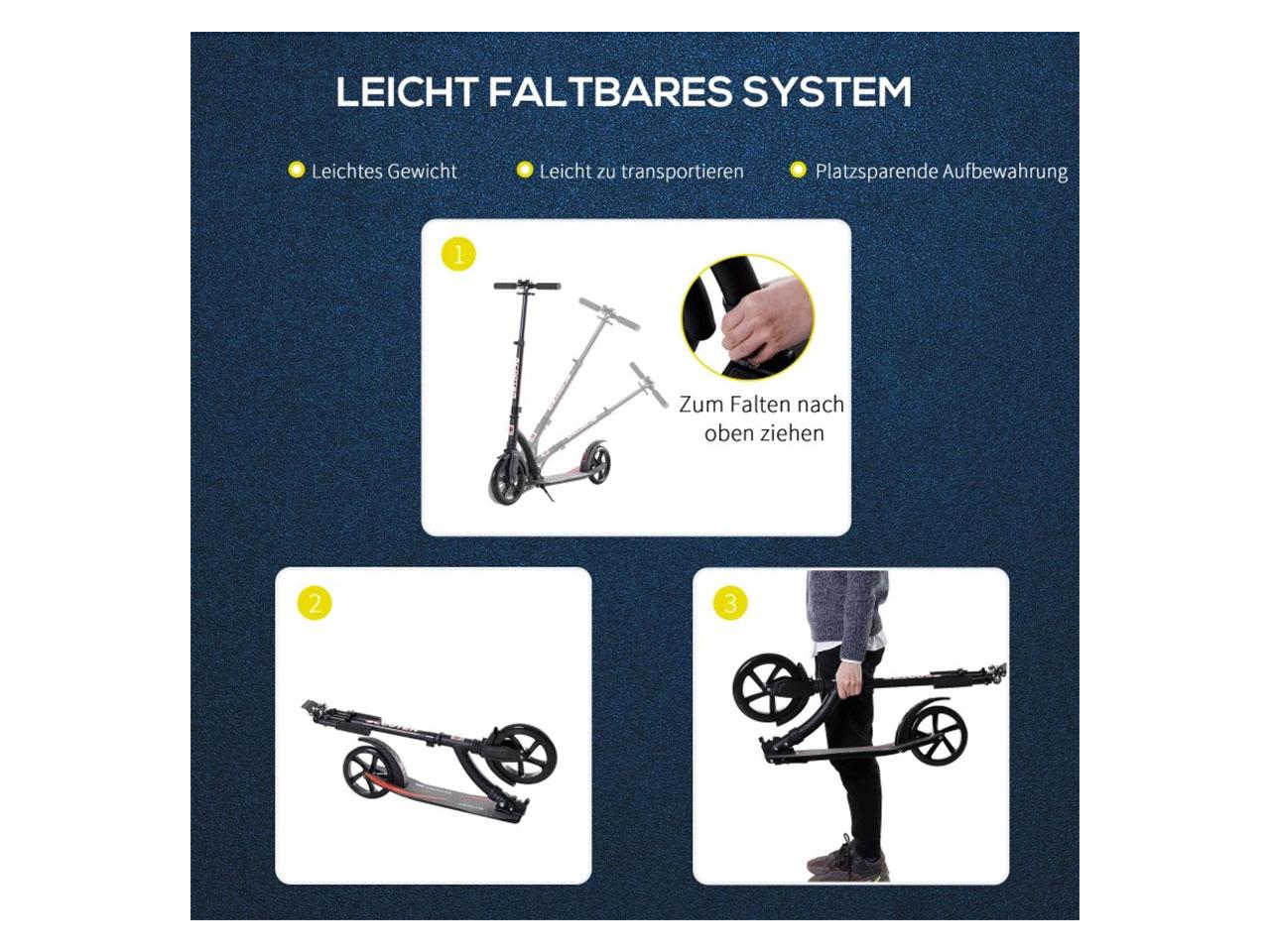 LEICHT FALTBARES SYSTEM

Leichtes Gewicht

Leicht zu transportieren

Platzsparende Aufbewahrung

1

Zum Falten nach oben ziehen

2

3